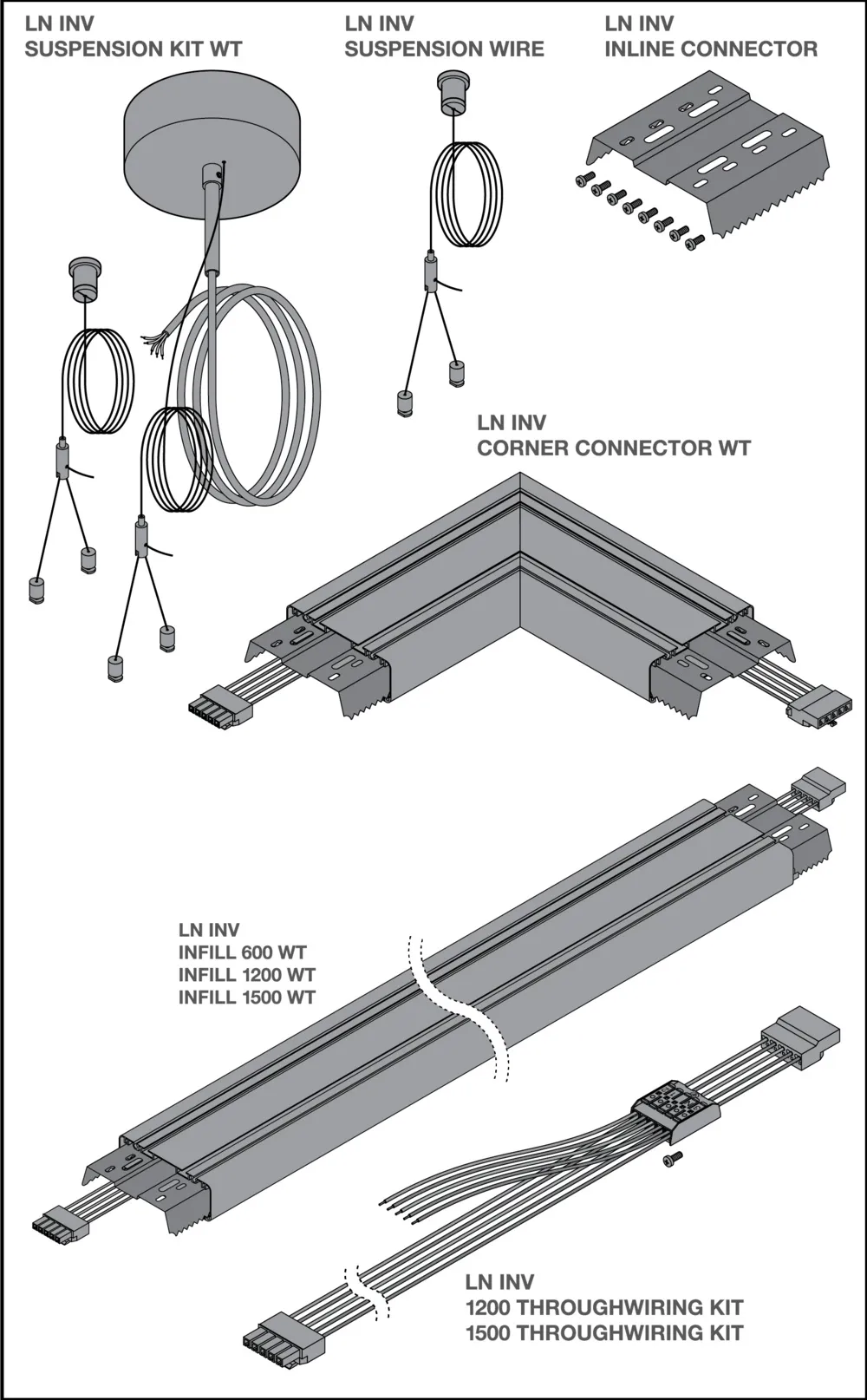 LN INV
SUSPENSION KIT WT

LN INV
SUSPENSION WIRE

LN INV
INLINE CONNECTOR

LN INV
CORNER CONNECTOR WT

LN INV
INFILL 600 WT
INFILL 1200 WT
INFILL 1500 WT

LN INV
1200 THROUGHWIRING KIT
1500 THROUGHWIRING KIT