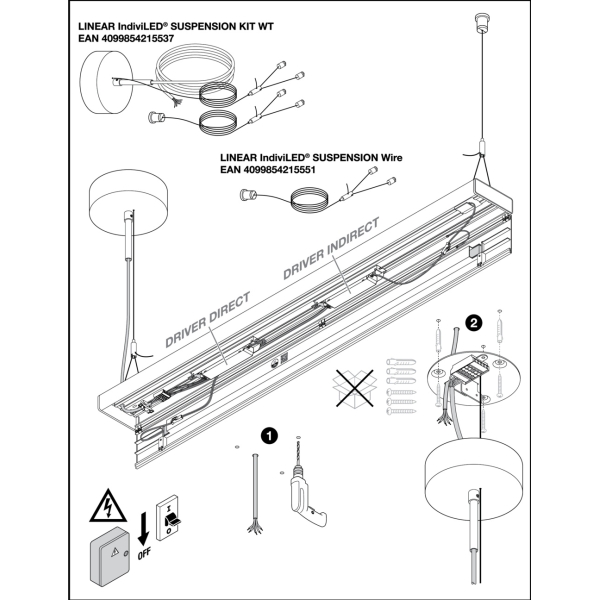 LINEAR IndiviLED® SUSPENSION KIT WT
EAN 4099854215537

LINEAR IndiviLED® SUSPENSION Wire
EAN 4099854215551

DRIVER INDIRECT

DRIVER DIRECT

2

1

OFF