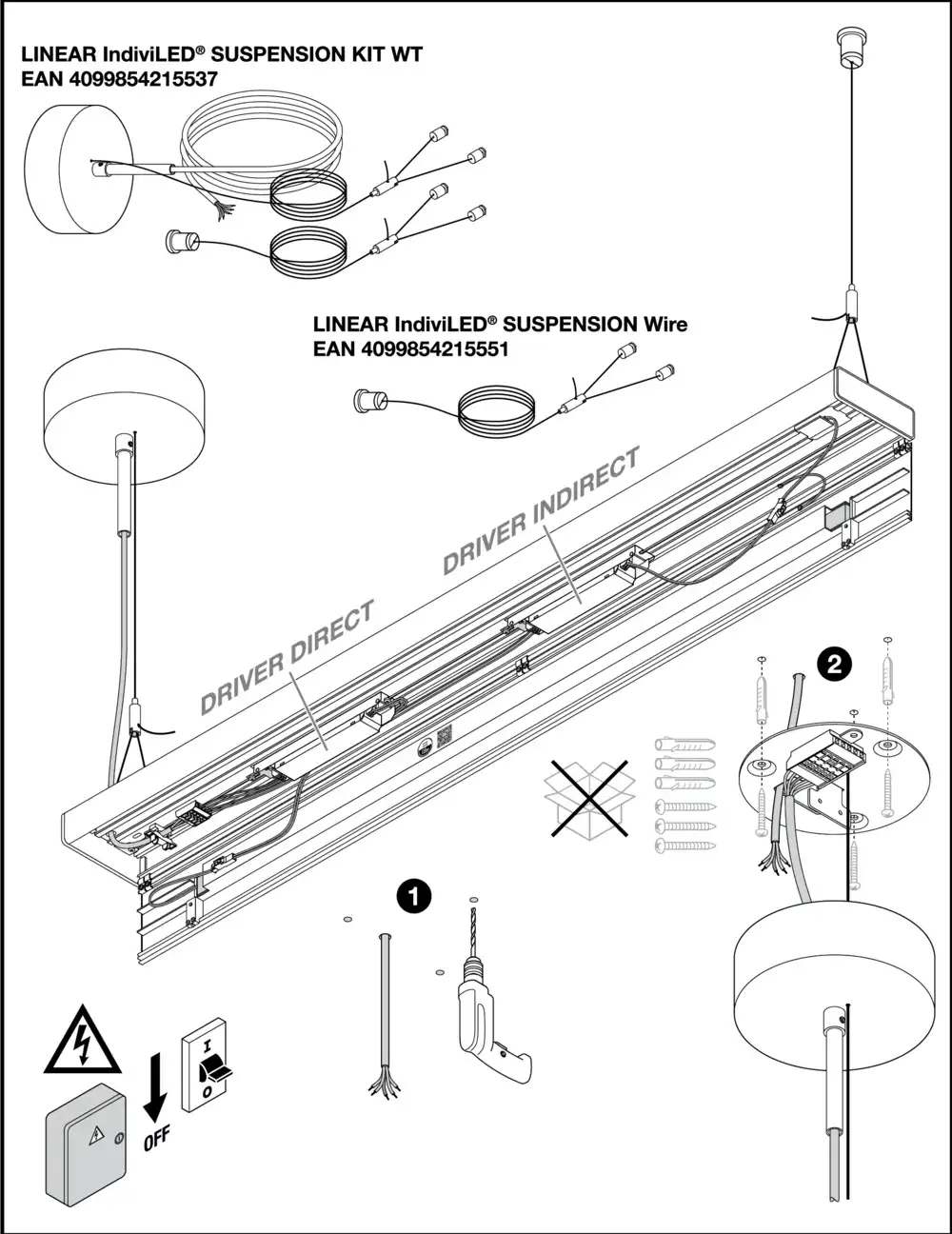 LINEAR IndiviLED® SUSPENSION KIT WT
EAN 4099854215537

LINEAR IndiviLED® SUSPENSION Wire
EAN 4099854215551

DRIVER INDIRECT

DRIVER DIRECT

2

1

I
O

OFF