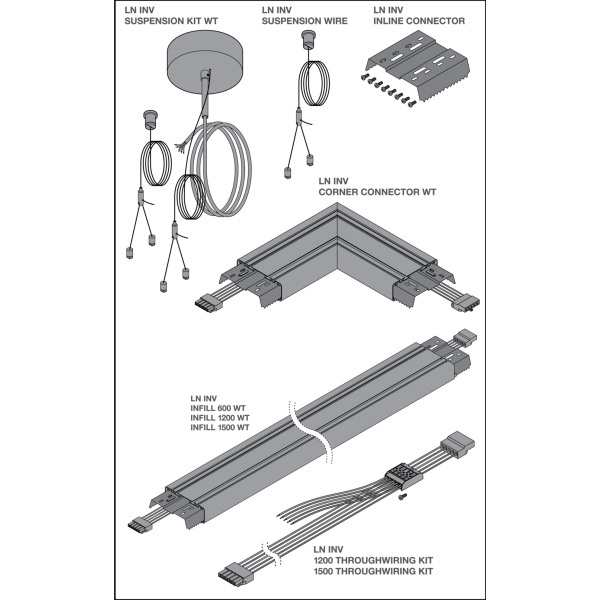 LN INV
SUSPENSION KIT WT

LN INV
SUSPENSION WIRE

LN INV
INLINE CONNECTOR

LN INV
CORNER CONNECTOR WT

LN INV
INFILL 600 WT
INFILL 1200 WT
INFILL 1500 WT

LN INV
1200 THROUGHWIRING KIT
1500 THROUGHWIRING KIT