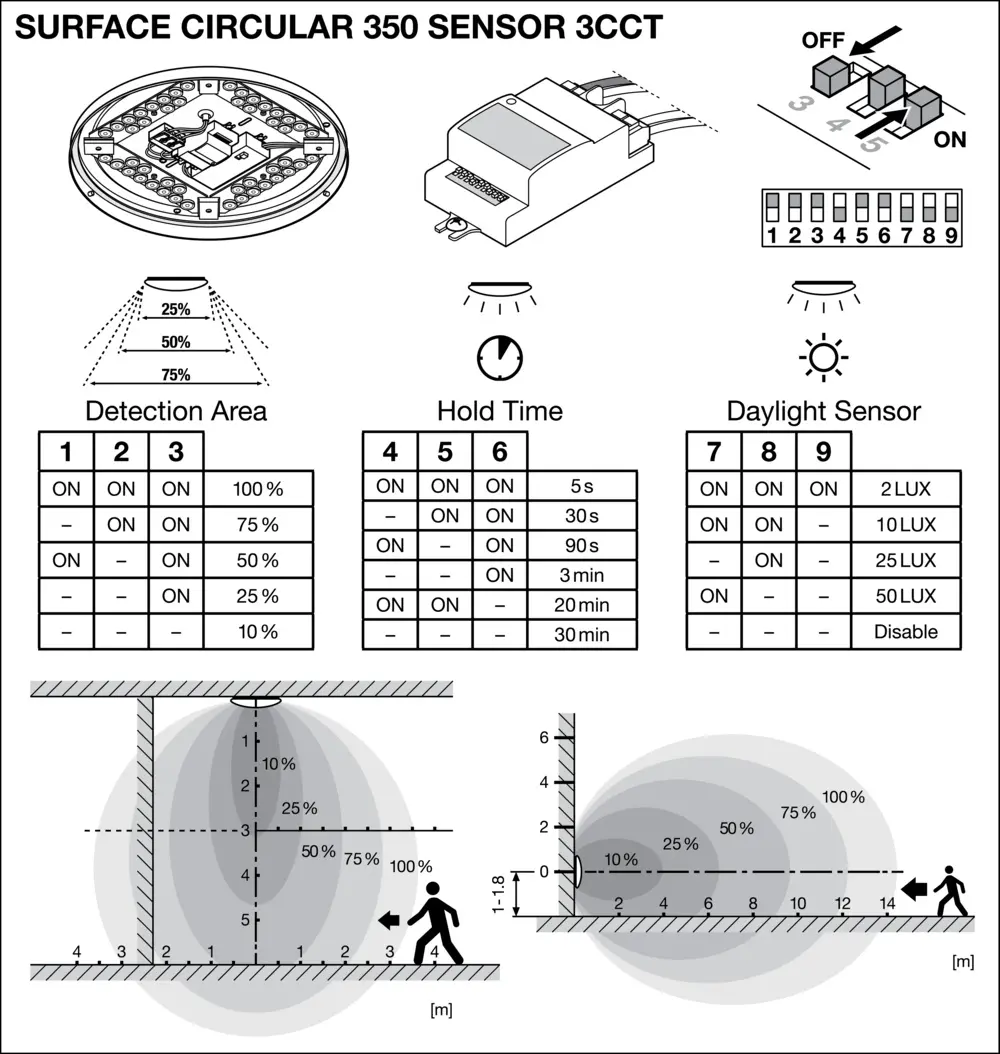 SURFACE CIRCULAR 350 SENSOR 3CCT

OFF
3 4 5
ON

1 2 3 4 5 6 7 8 9

25%
50%
75%

Detection Area

| 1 | 2 | 3 | |
|---|---|---|---|
| ON | ON | ON | 100 % |
| – | ON | ON | 75 % |
| ON | – | ON | 50 % |
| – | – | ON | 25 % |
| – | – | – | 10 % |

Hold Time

| 4 | 5 | 6 | |
|---|---|---|---|
| ON | ON | ON | 5 s |
| – | ON | ON | 30 s |
| ON | – | ON | 90 s |
| – | – | ON | 3 min |
| ON | ON | – | 20 min |
| – | – | – | 30 min |

Daylight Sensor

| 7 | 8 | 9 | |
|---|---|---|---|
| ON | ON | ON | 2 LUX |
| ON | ON | – | 10 LUX |
| – | ON | – | 25 LUX |
| ON | – | – | 50 LUX |
| – | – | – | Disable |

1
2
3
4
5
10 %
25 %
50 %
75 %
100 %
4 3 2 1 1 2 3 4
[m]

6
4
2
0
1 - 1.8
10 %
25 %
50 %
75 %
100 %
2 4 6 8 10 12 14
[m]