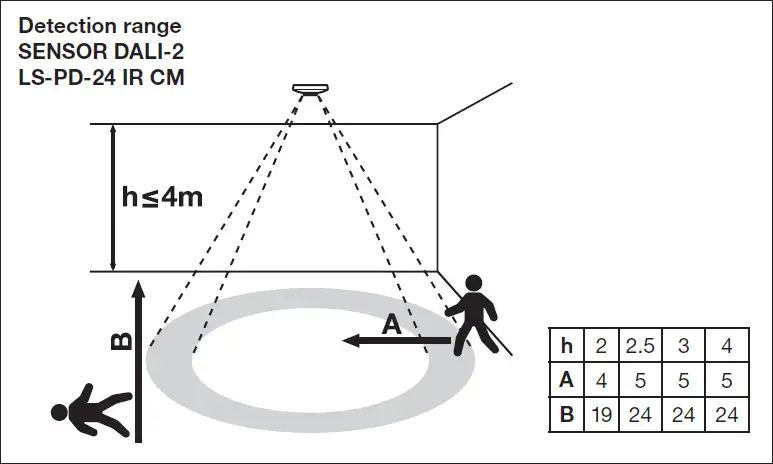 Detection range
SENSOR DALI-2
LS-PD-24 IR CM

h≤4m

B

A

| h | 2 | 2.5 | 3 | 4 |
|---|---|---|---|---|
| A | 4 | 5 | 5 | 5 |
| B | 19 | 24 | 24 | 24 |