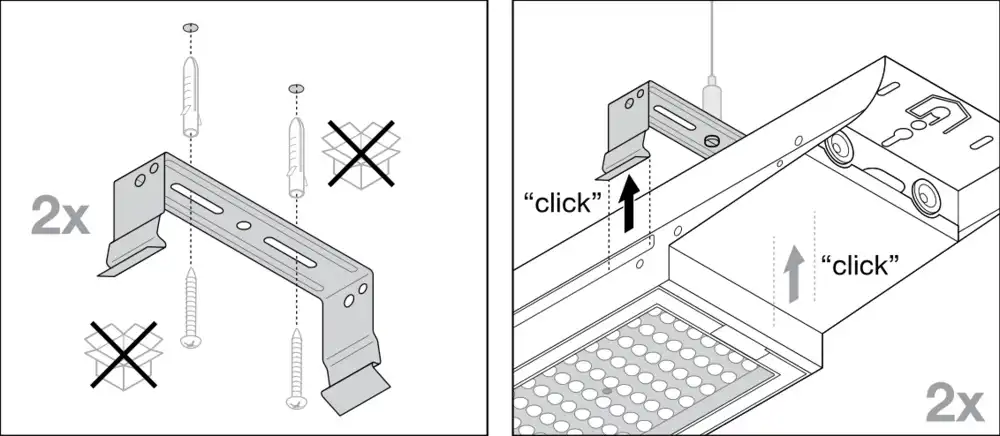 2x

"click"

"click"

2x