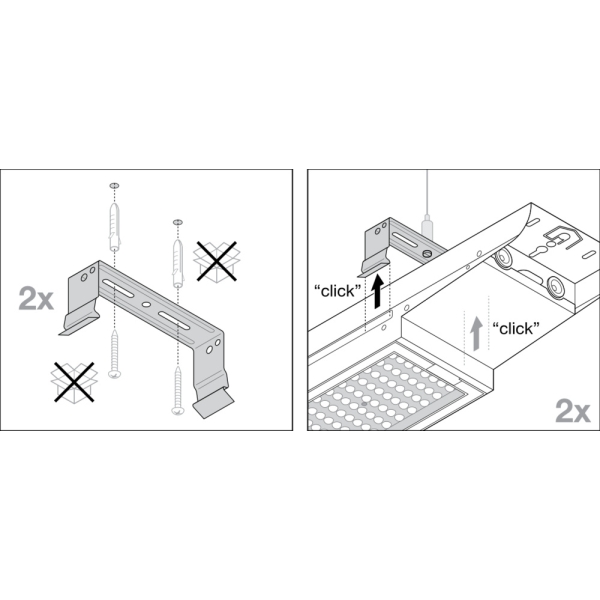 2x

“click”

“click”

2x