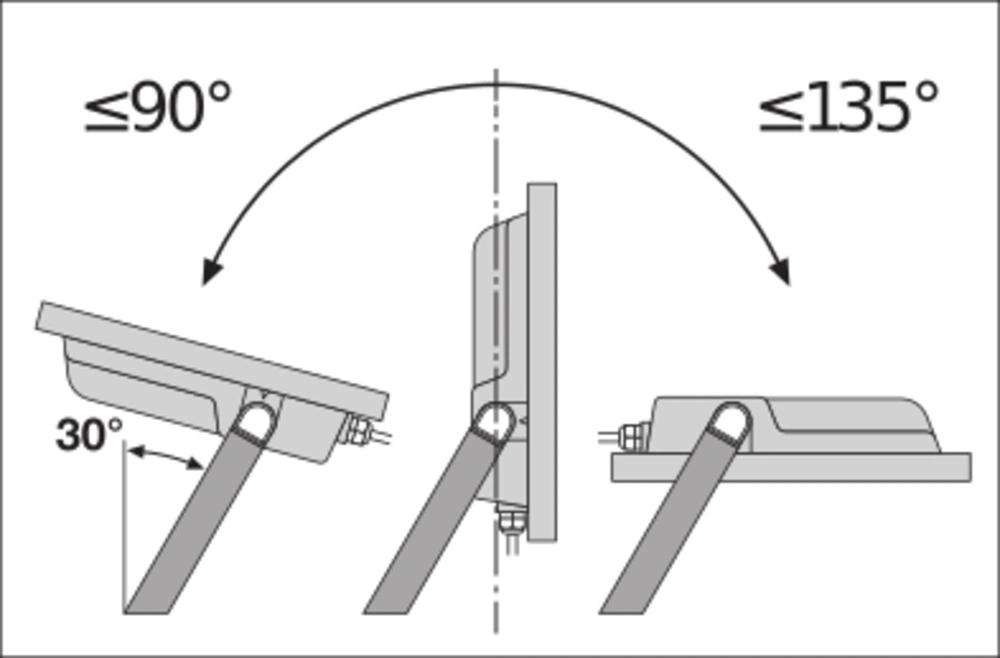 ≤90°

≤135°

30°