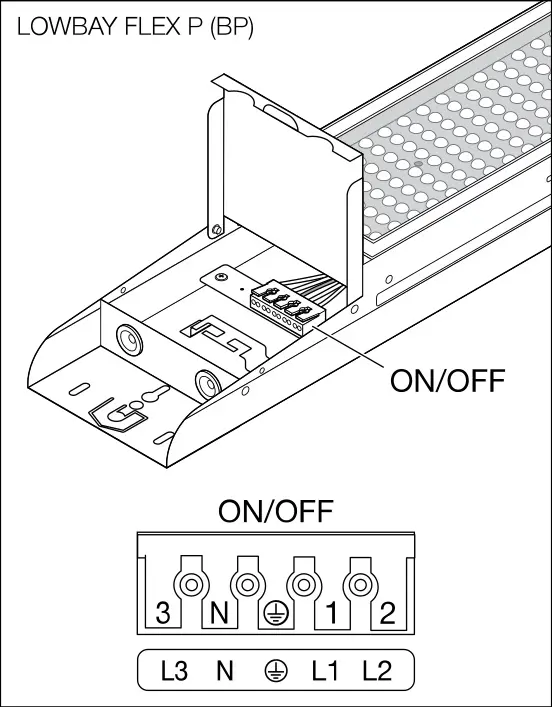 LOWBAY FLEX P (BP)

ON/OFF

ON/OFF

3 N ⏚ 1 2

L3 N ⏚ L1 L2