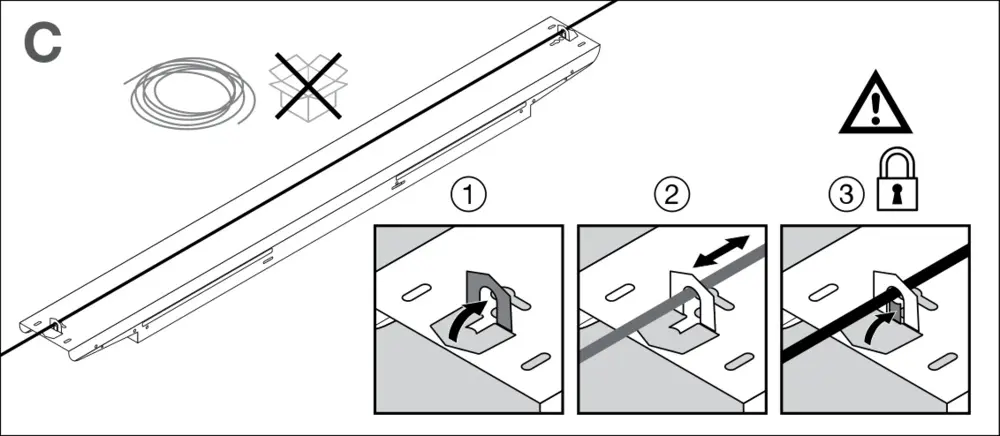 C

1

2

3