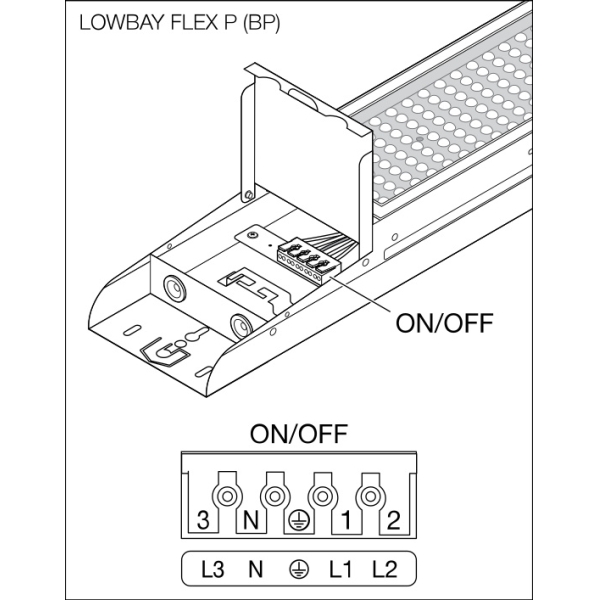 LOWBAY FLEX P (BP)

ON/OFF

ON/OFF

3 N ⏚ 1 2

L3 N ⏚ L1 L2