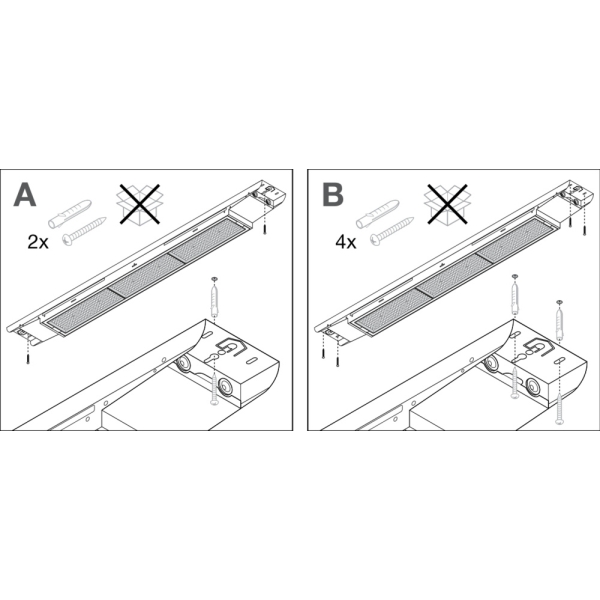 A

2x

B

4x