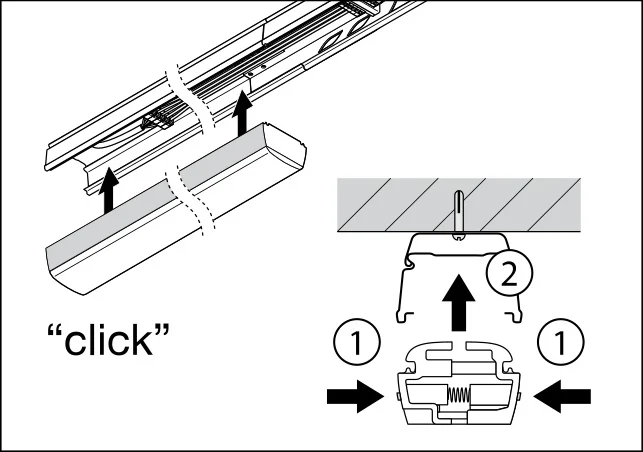 “click”

2

1

1