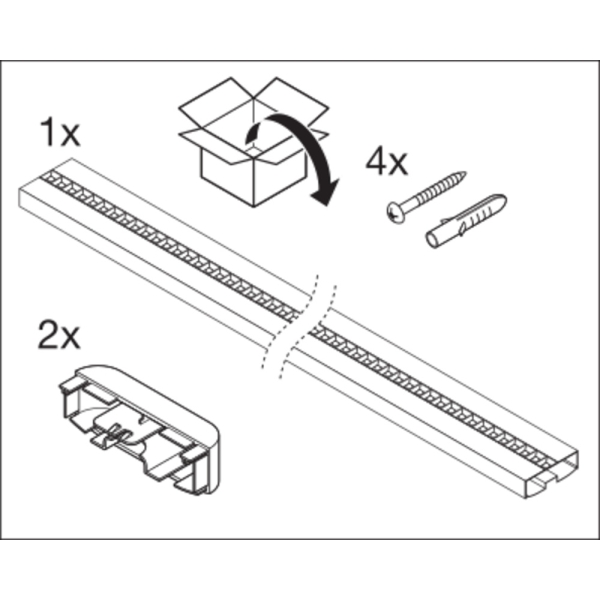 1x

4x

2x