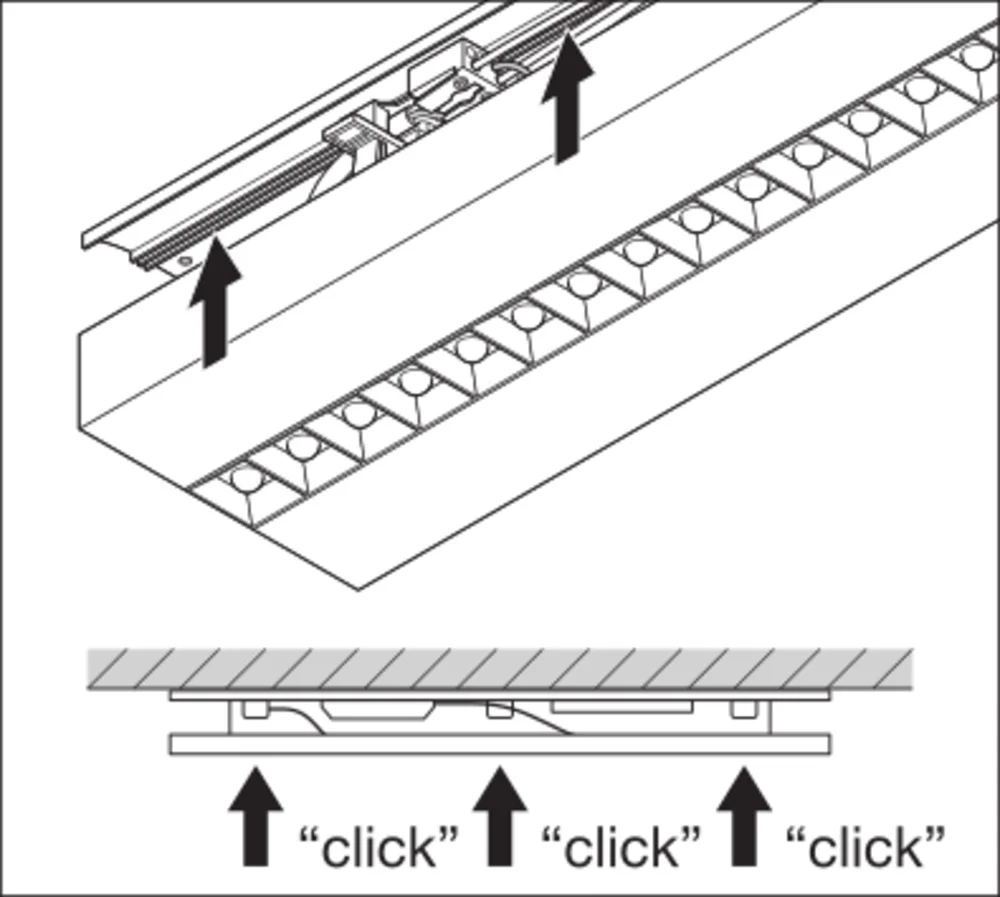 “click” “click” “click”