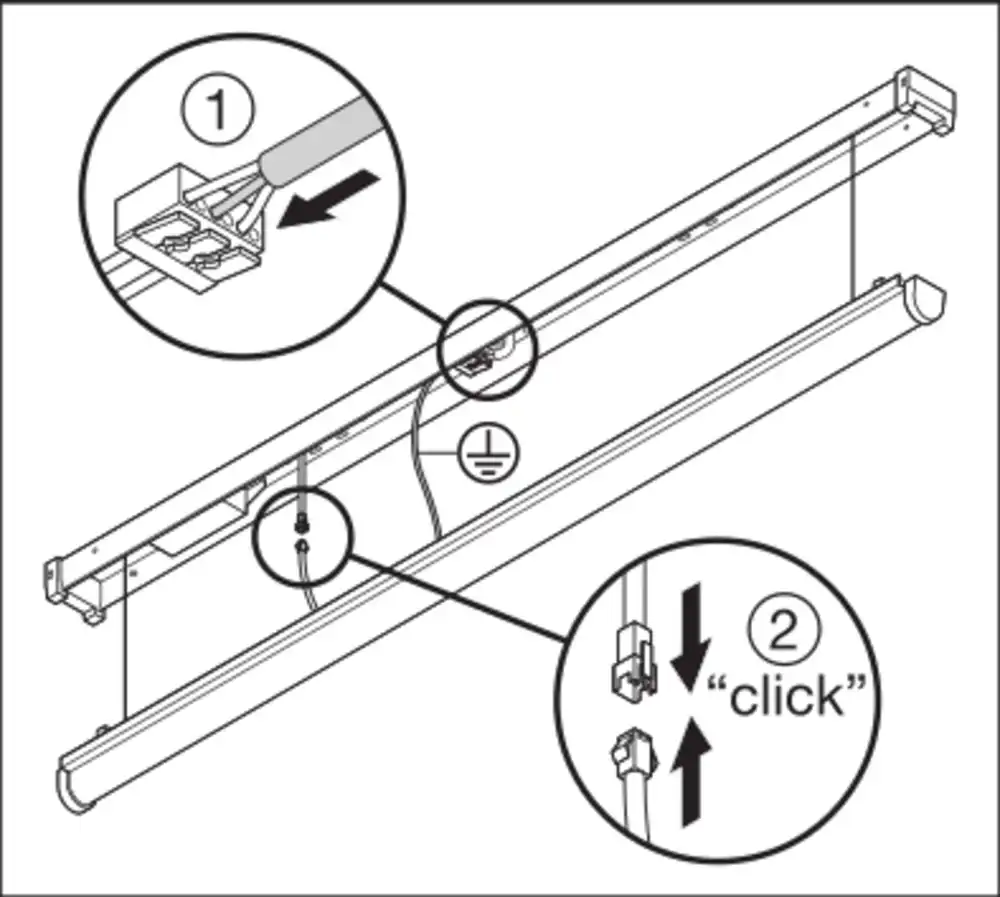 1

2
“click”