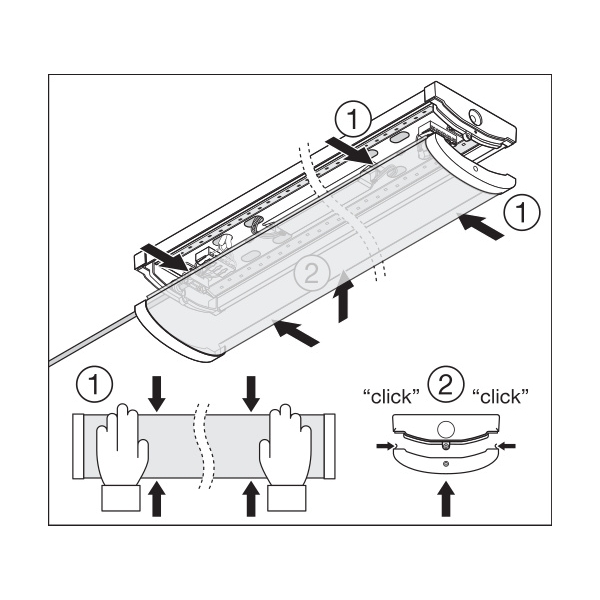 1
1
2
1
"click" 2 "click"