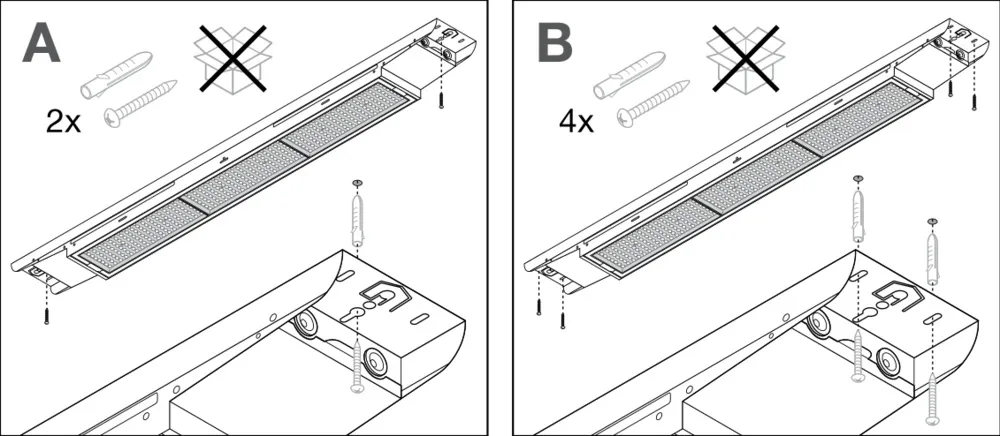 A

2x

B

4x