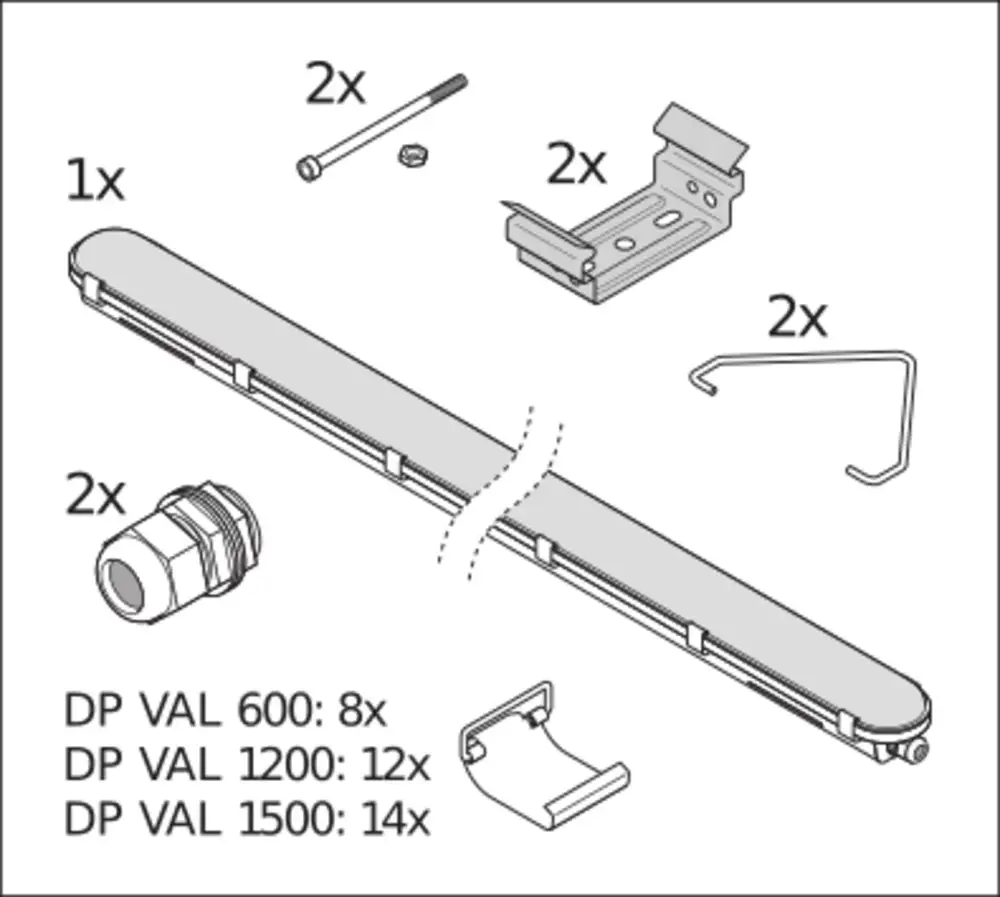 2x

1x

2x

2x

2x

DP VAL 600: 8x
DP VAL 1200: 12x
DP VAL 1500: 14x