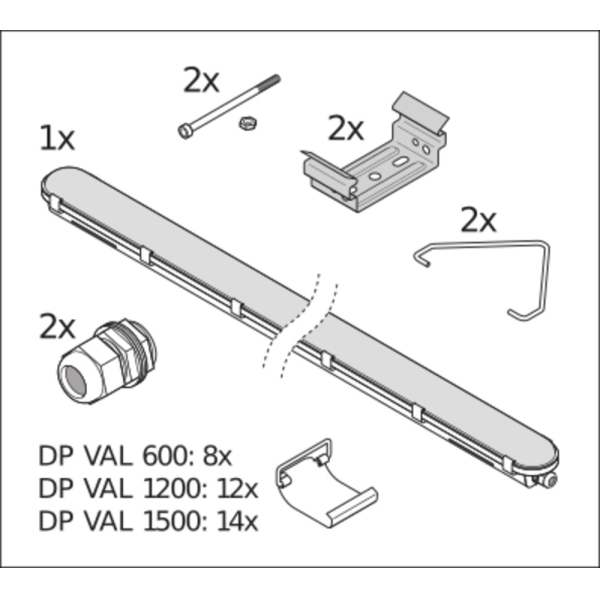 2x

1x

2x

2x

2x

DP VAL 600: 8x
DP VAL 1200: 12x
DP VAL 1500: 14x