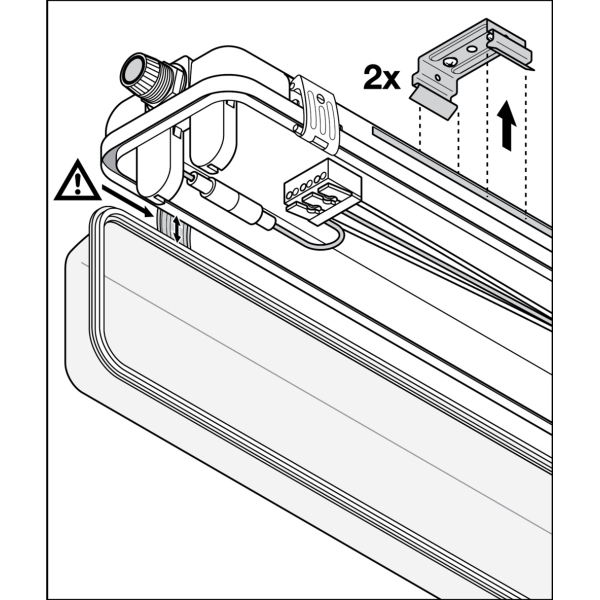 2x