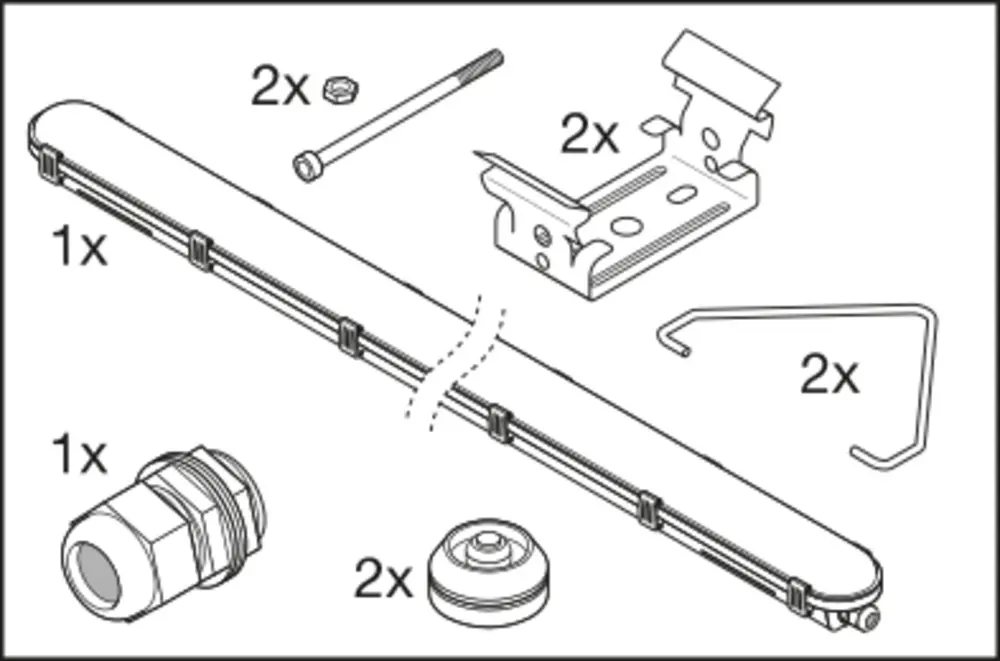 2x
2x
1x
2x
1x
2x