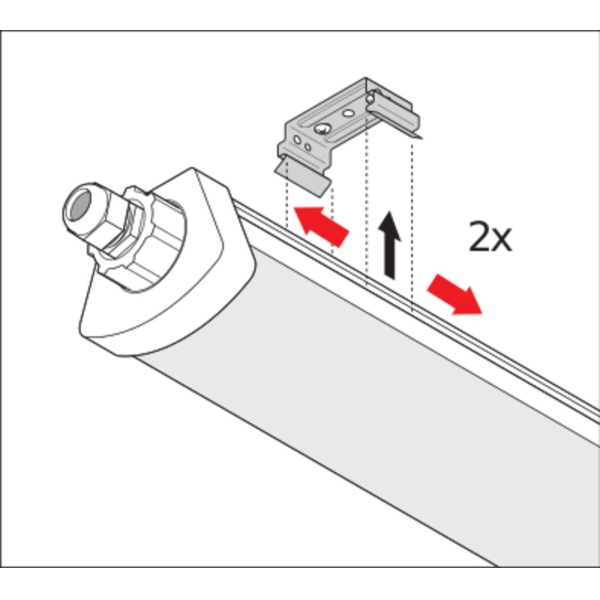 2x