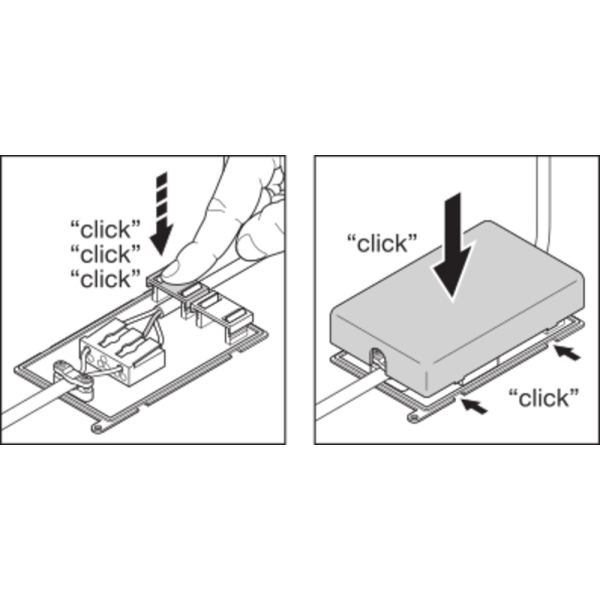 “click”
“click”
“click”

“click”

“click”