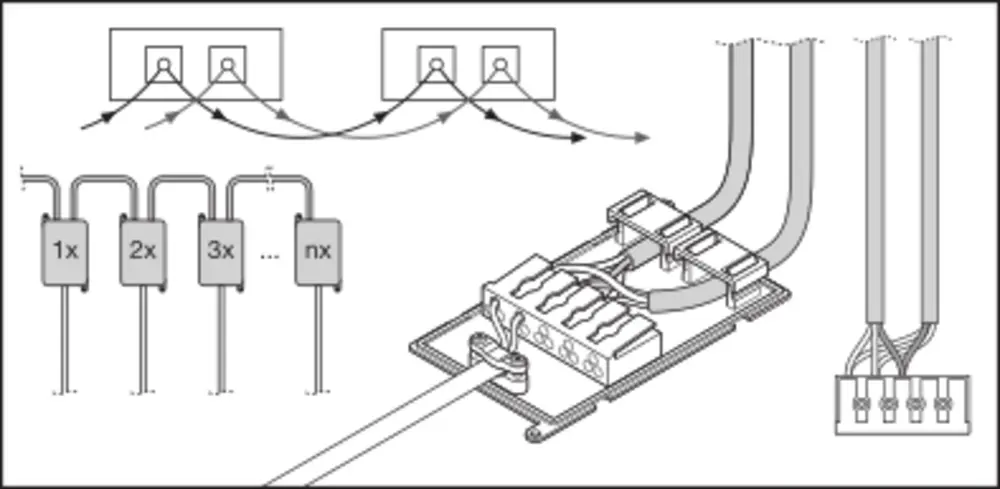 1x 2x 3x ... nx