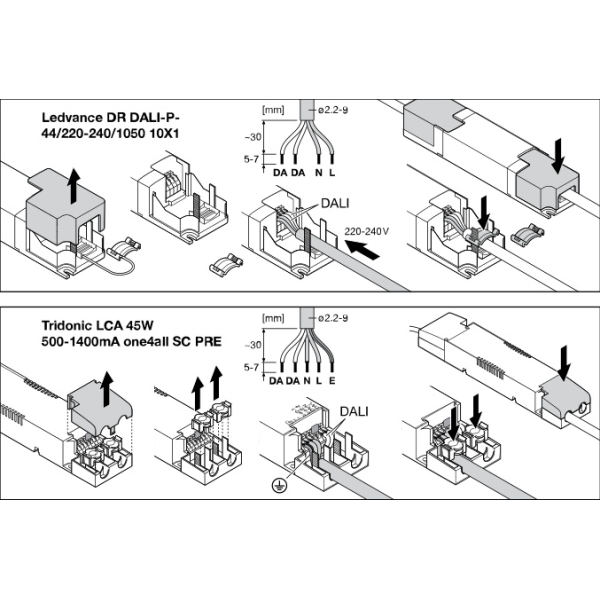 Ledvance DR DALI-P-44/220-240/1050 10X1

[mm]
ø2.2-9
~30
5-7
DA DA N L

DALI
220-240V

Tridonic LCA 45W
500-1400mA one4all SC PRE

[mm]
ø2.2-9
~30
5-7
DA DA N L E

DALI