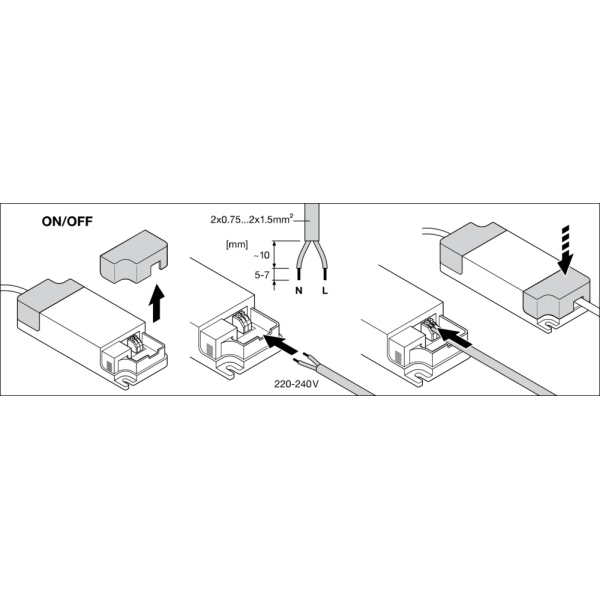 ON/OFF

2x0.75...2x1.5mm$^2$

[mm]

~10

5-7

N L

220-240V