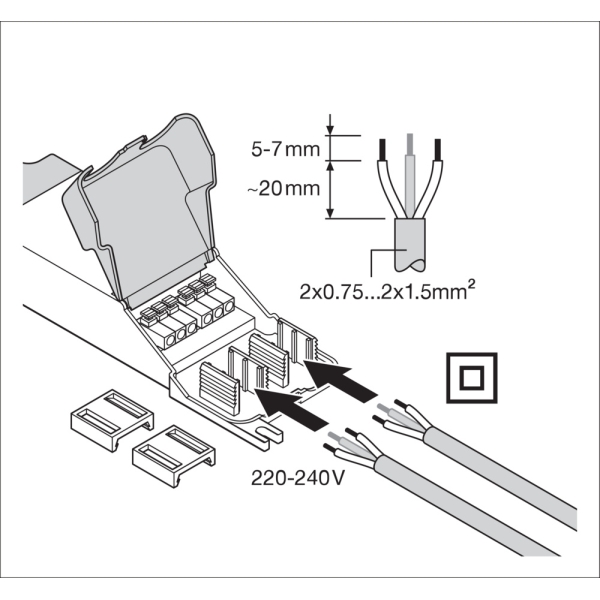 5-7 mm
~20 mm
2x0.75...2x1.5mm$^2$
220-240V