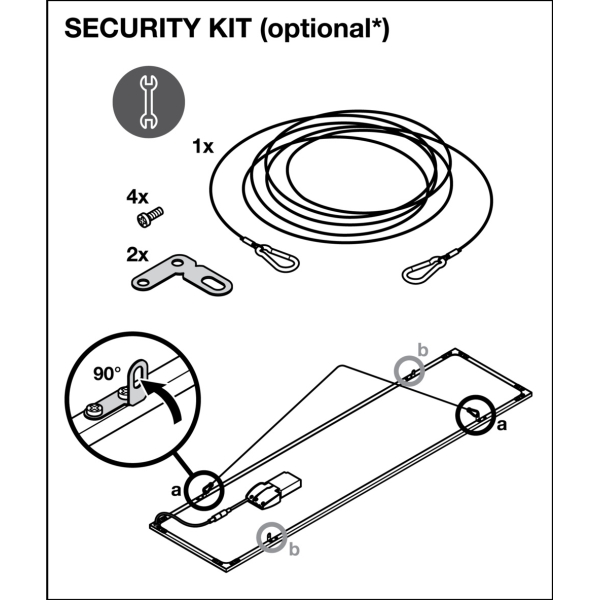 SECURITY KIT (optional*)

1x

4x

2x

90°

b

a

a

b