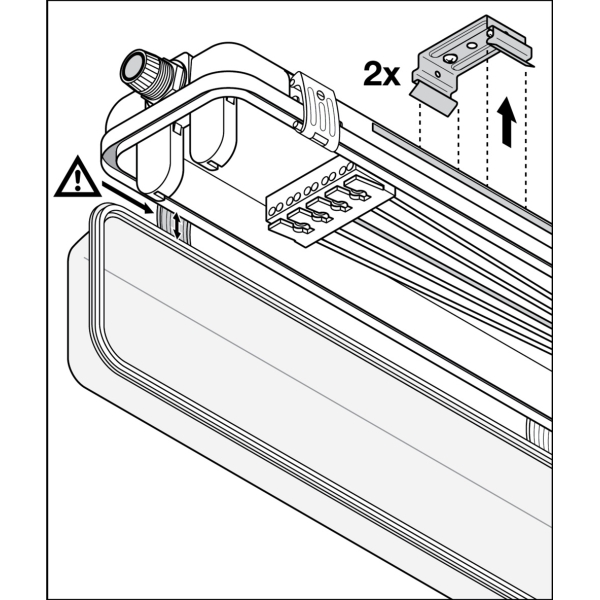 2x