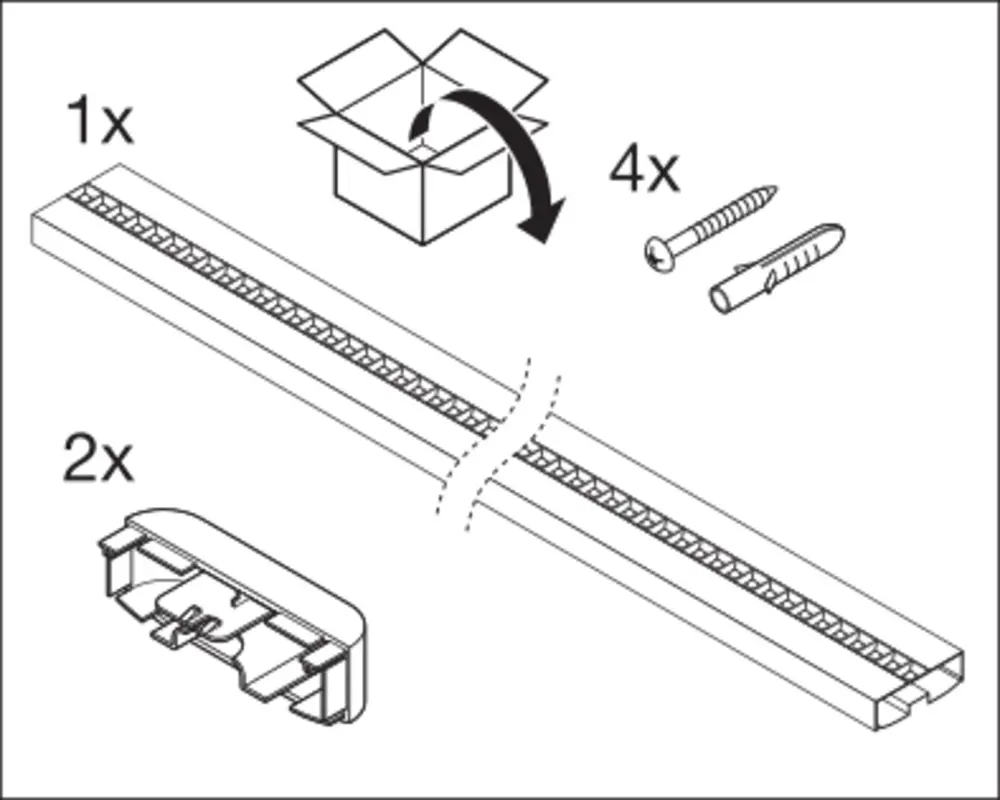 1x

4x

2x