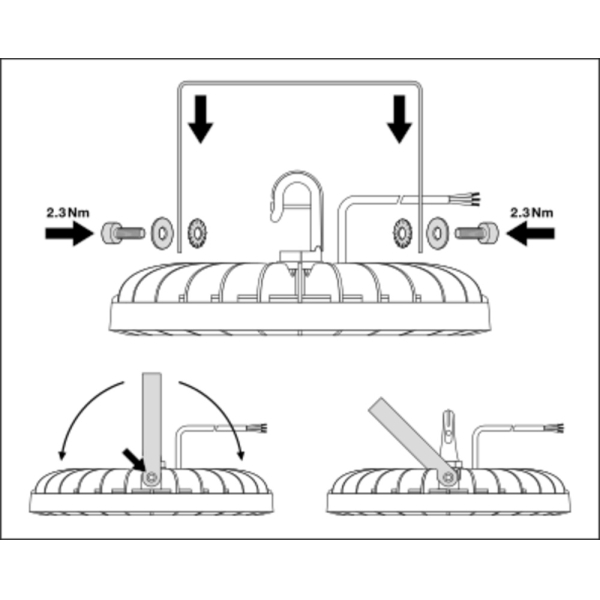 2.3 Nm

2.3 Nm