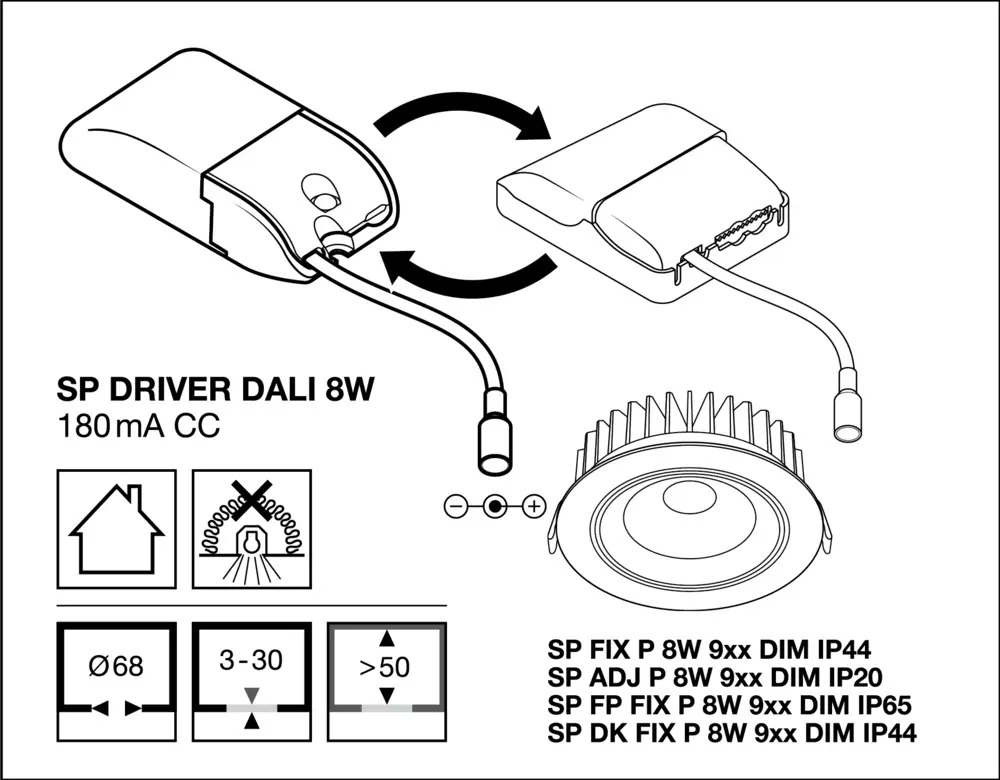 SP DRIVER DALI 8W
180 mA CC

Ø68

3 - 30

>50

SP FIX P 8W 9xx DIM IP44
SP ADJ P 8W 9xx DIM IP20
SP FP FIX P 8W 9xx DIM IP65
SP DK FIX P 8W 9xx DIM IP44