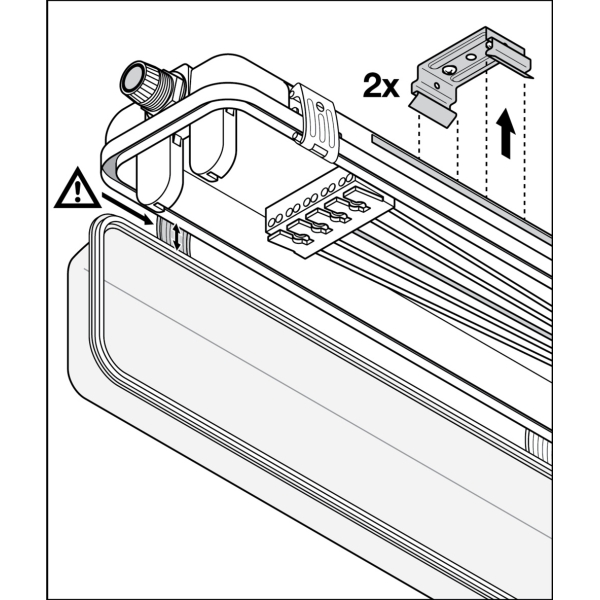 2x